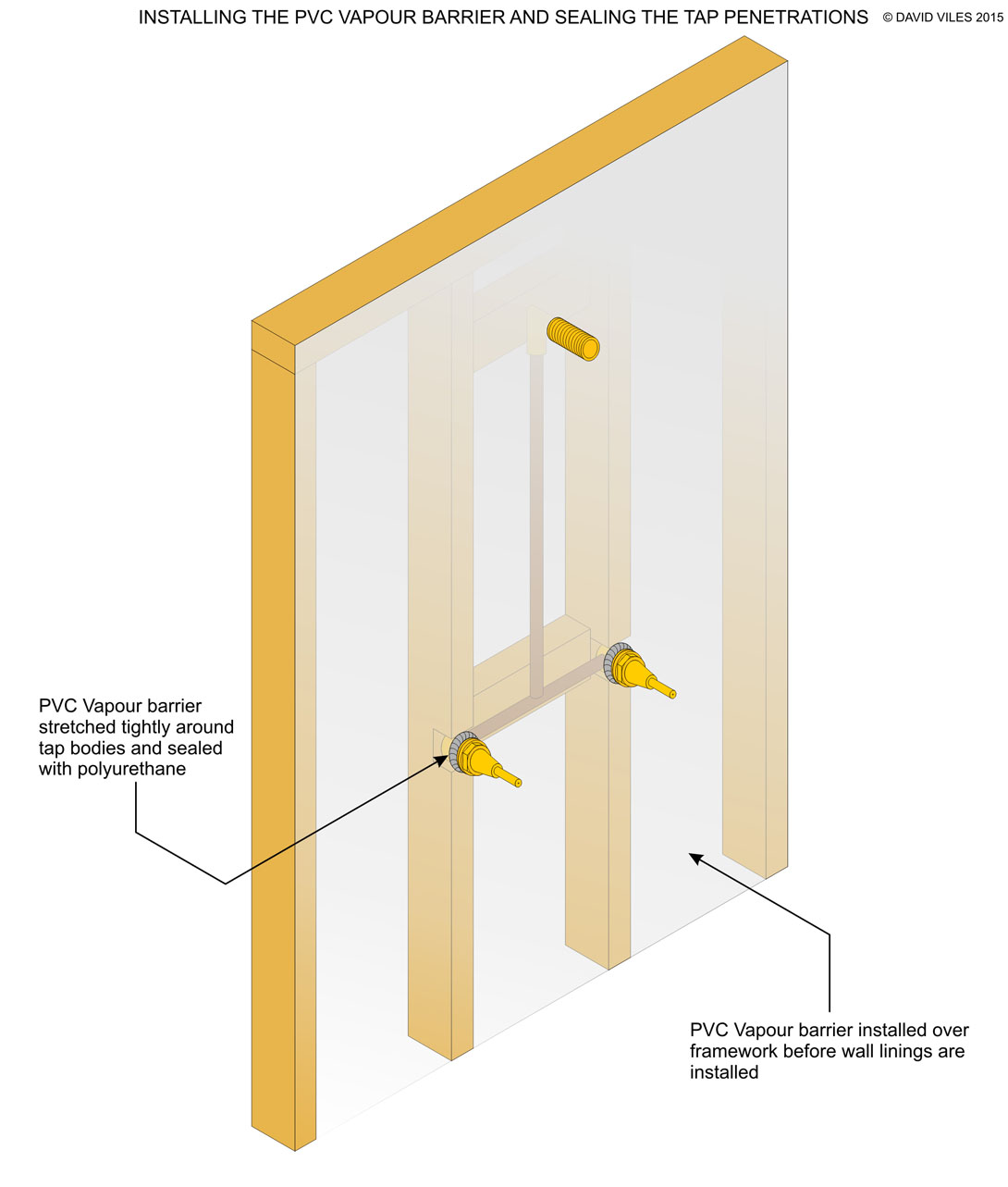 INSTALLING THE PVC VAPOUR BARRIER AND SEALING THE TAP PENETRATIONS © DAVID VILES 2015

PVC Vapour barrier stretched tightly around tap bodies and sealed with polyurethane

PVC Vapour barrier installed over framework before wall linings are installed