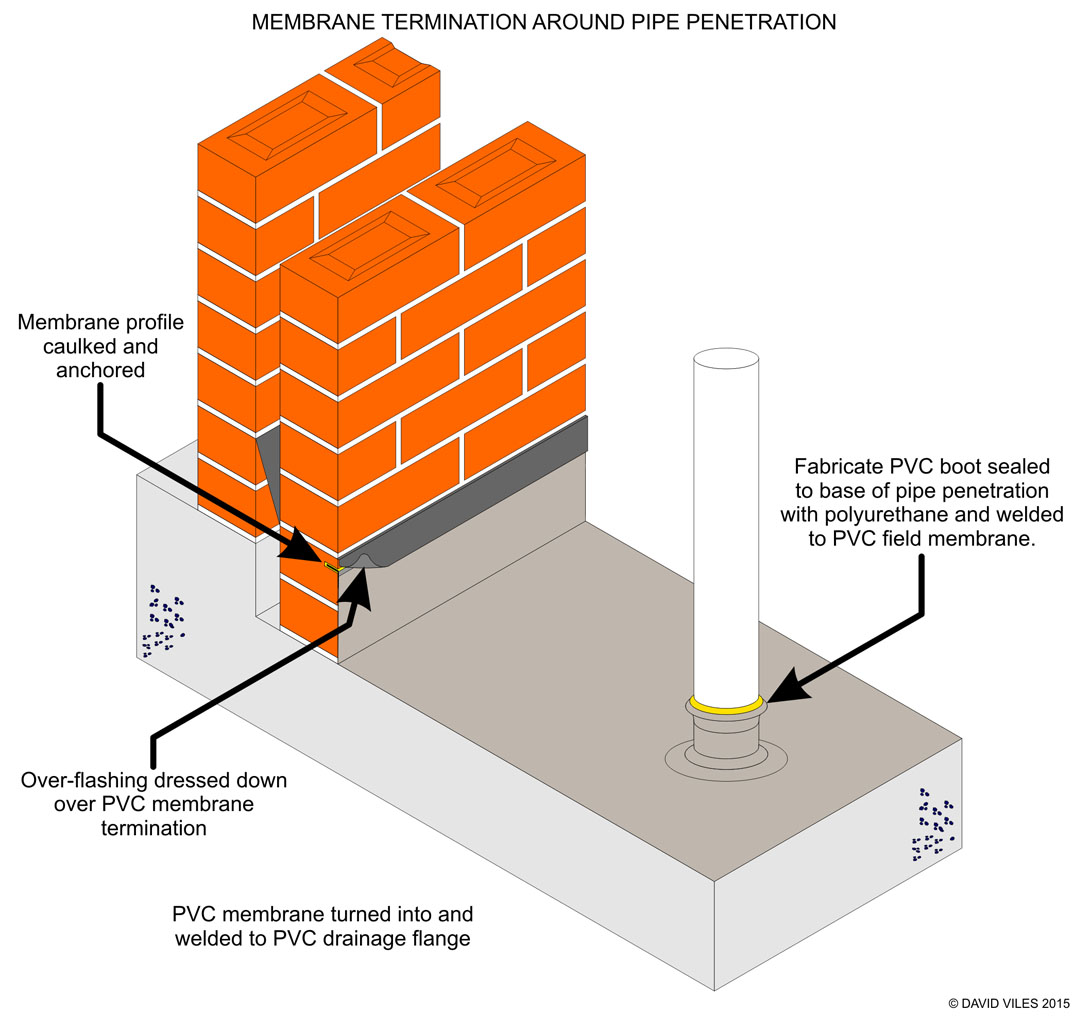 MEMBRANE TERMINATION AROUND PIPE PENETRATION

Membrane profile caulked and anchored

Fabricate PVC boot sealed to base of pipe penetration with polyurethane and welded to PVC field membrane.

Over-flashing dressed down over PVC membrane termination

PVC membrane turned into and welded to PVC drainage flange

© DAVID VILES 2015