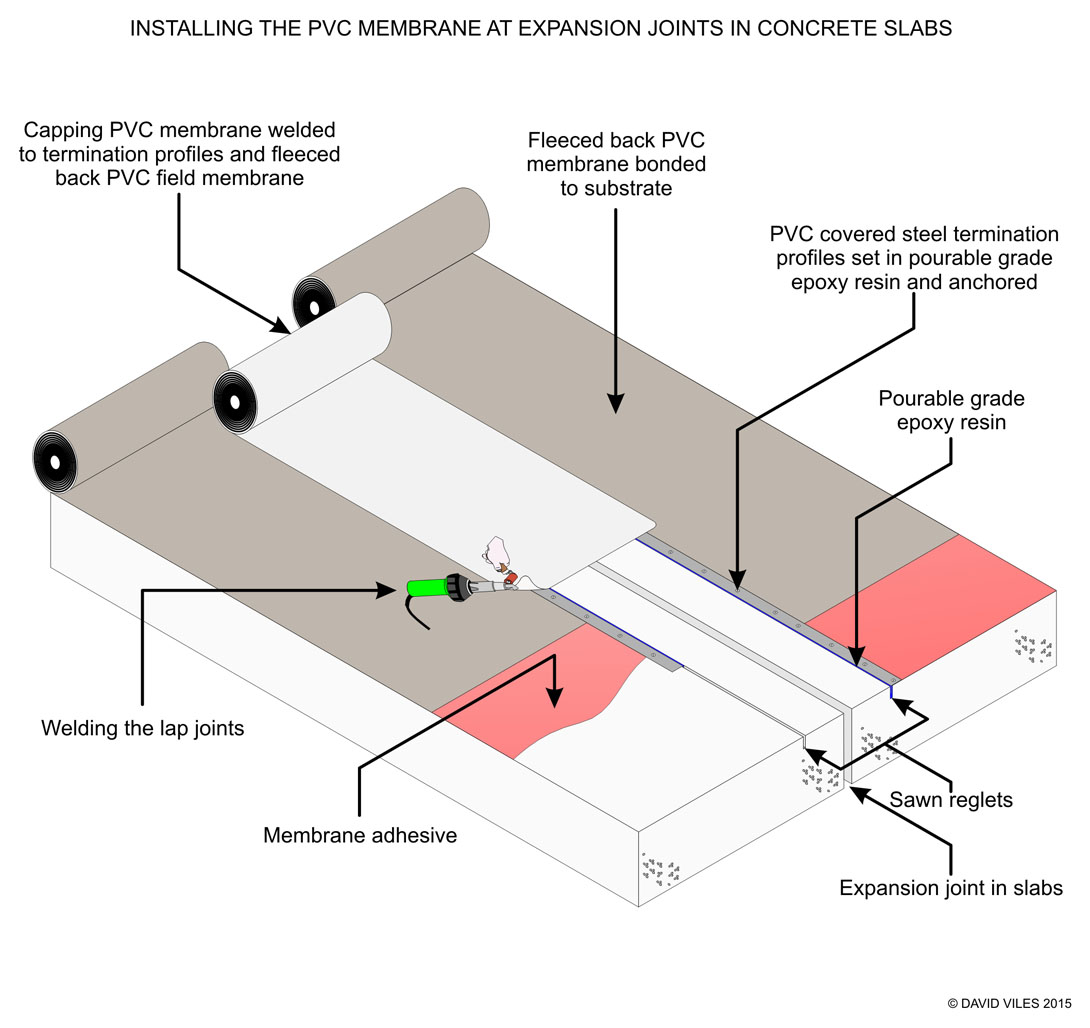 INSTALLING THE PVC MEMBRANE AT EXPANSION JOINTS IN CONCRETE SLABS

Capping PVC membrane welded to termination profiles and fleeced back PVC field membrane

Fleeced back PVC membrane bonded to substrate

PVC covered steel termination profiles set in pourable grade epoxy resin and anchored

Pourable grade epoxy resin

Welding the lap joints

Membrane adhesive

Sawn reglets

Expansion joint in slabs

© DAVID VILES 2015