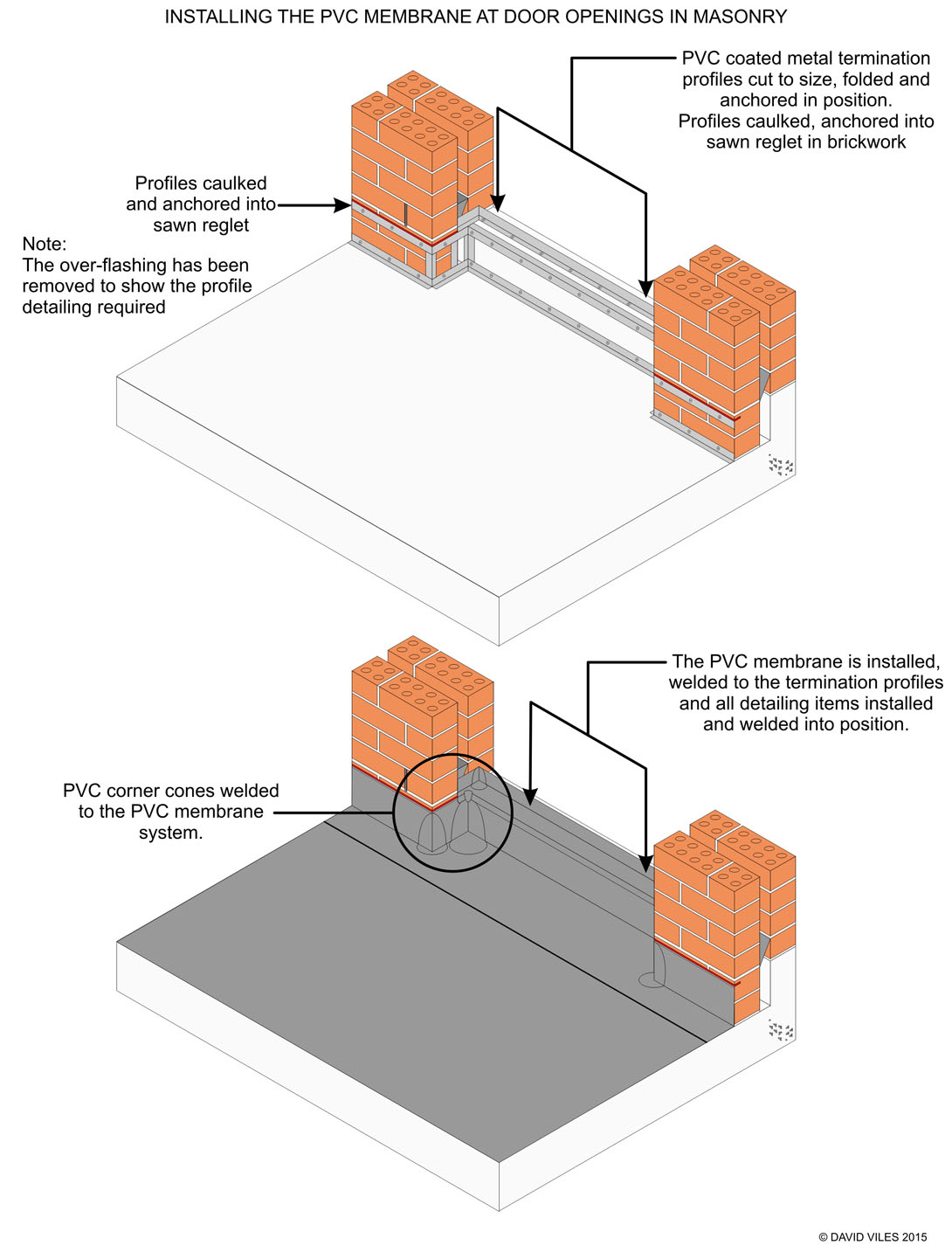 INSTALLING THE PVC MEMBRANE AT DOOR OPENINGS IN MASONRY

PVC coated metal termination profiles cut to size, folded and anchored in position. Profiles caulked, anchored into sawn reglet in brickwork

Profiles caulked and anchored into sawn reglet

Note:
The over-flashing has been removed to show the profile detailing required

The PVC membrane is installed, welded to the termination profiles and all detailing items installed and welded into position.

PVC corner cones welded to the PVC membrane system.

© DAVID VILES 2015