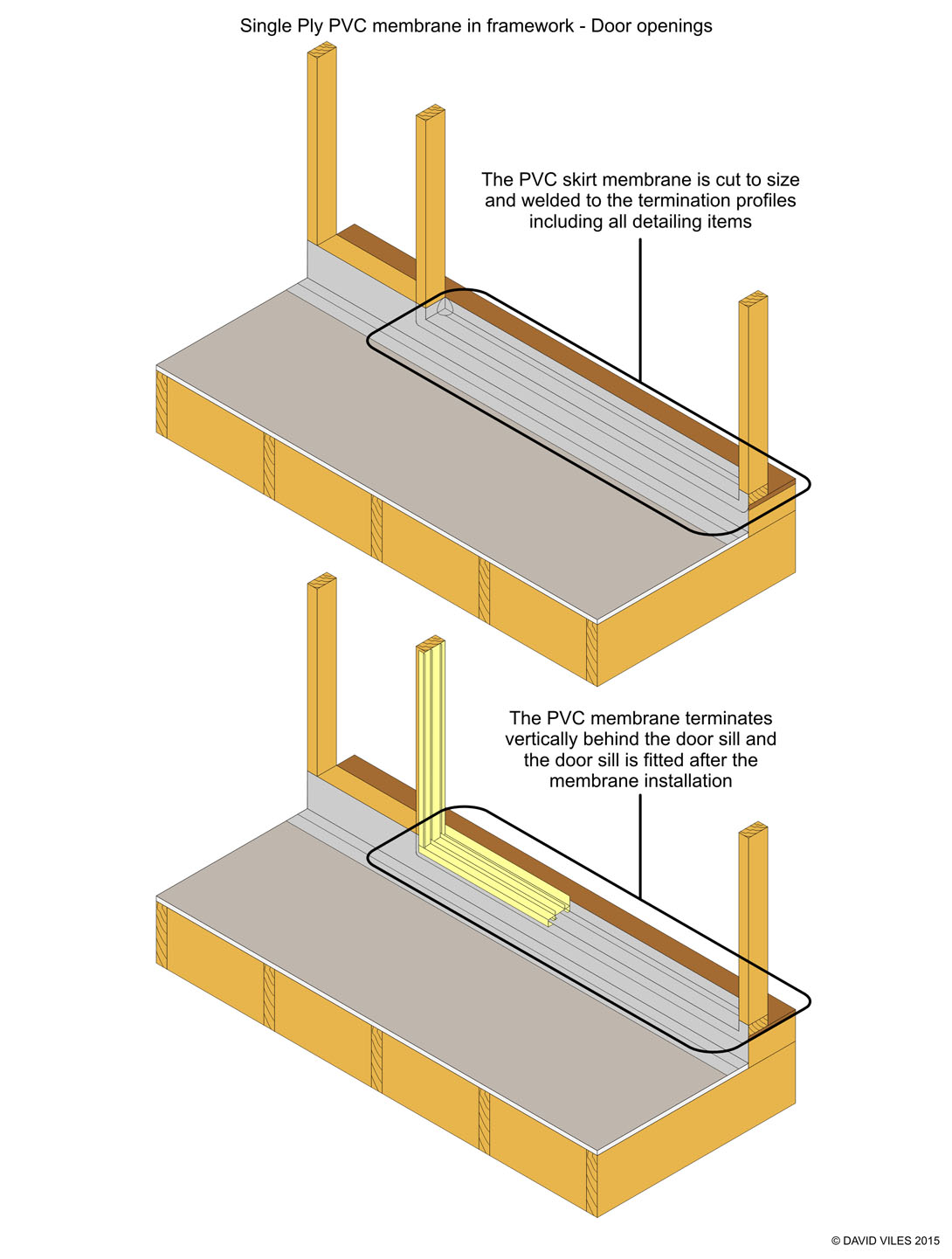 Single Ply PVC membrane in framework - Door openings

The PVC skirt membrane is cut to size and welded to the termination profiles including all detailing items

The PVC membrane terminates vertically behind the door sill and the door sill is fitted after the membrane installation

© DAVID VILES 2015