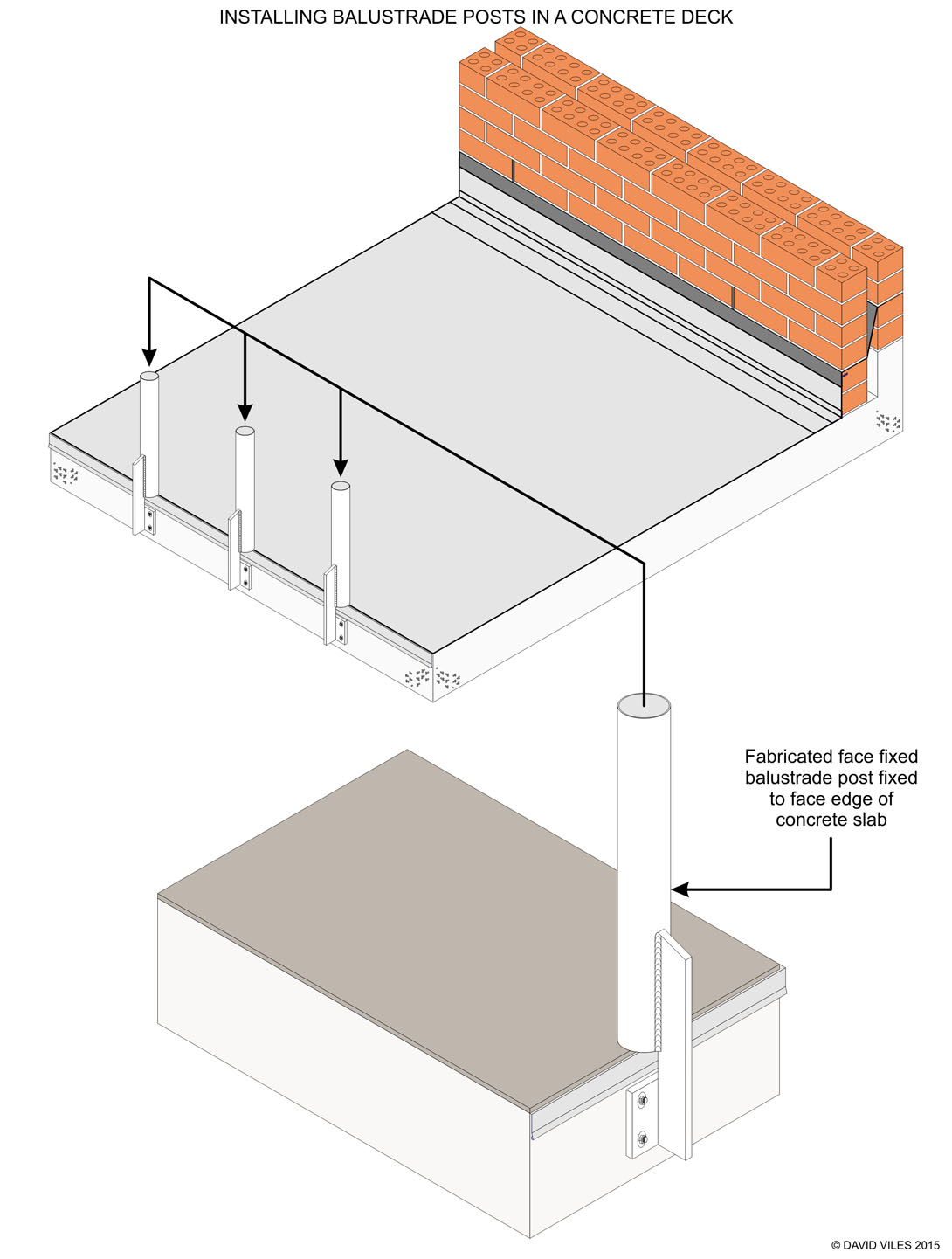 INSTALLING BALUSTRADE POSTS IN A CONCRETE DECK

Fabricated face fixed balustrade post fixed to face edge of concrete slab

© DAVID VILES 2015