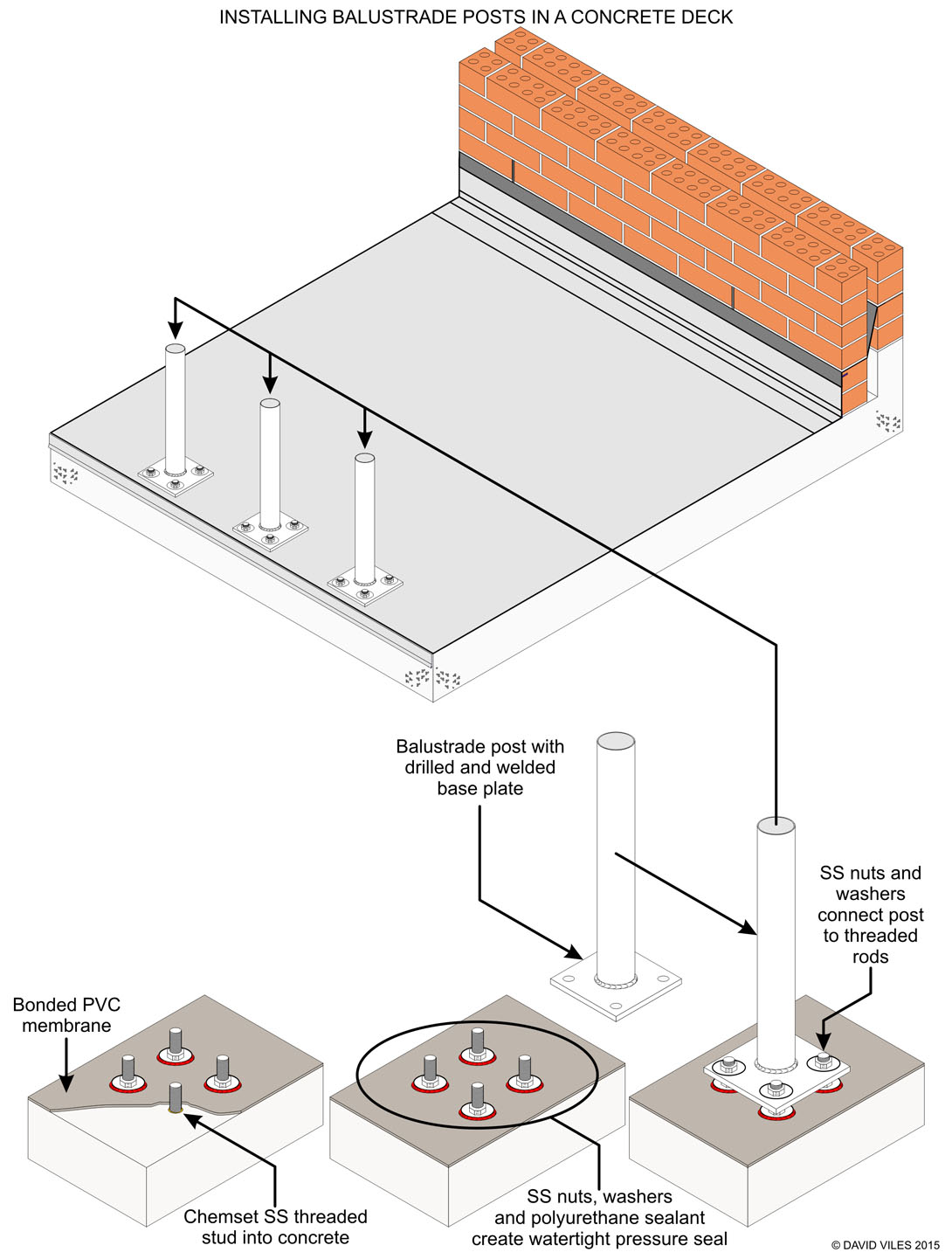 INSTALLING BALUSTRADE POSTS IN A CONCRETE DECK

Balustrade post with drilled and welded base plate

SS nuts and washers connect post to threaded rods

Bonded PVC membrane

Chemset SS threaded stud into concrete

SS nuts, washers and polyurethane sealant create watertight pressure seal

© DAVID VILES 2015