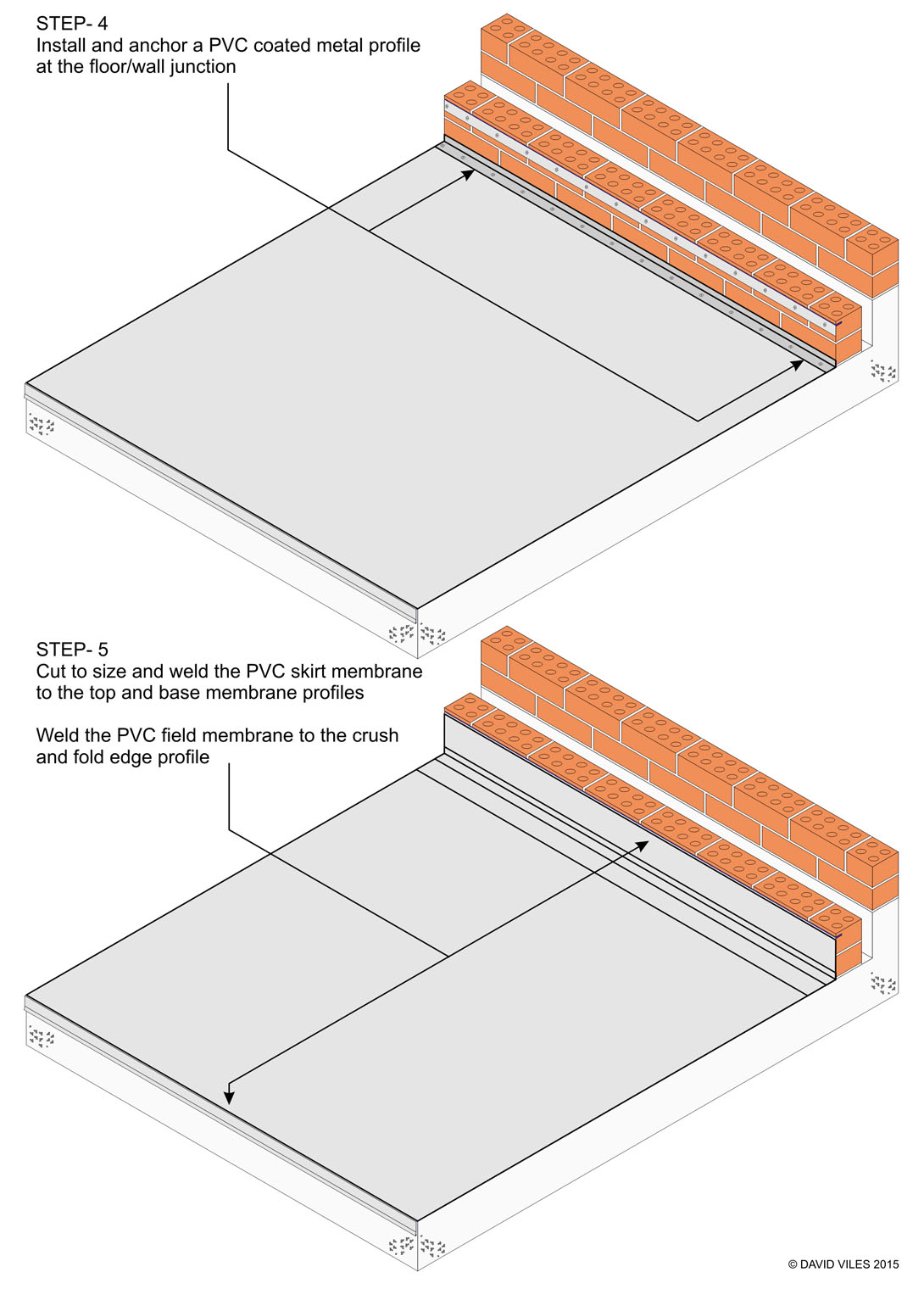 STEP- 4
Install and anchor a PVC coated metal profile at the floor/wall junction

STEP- 5
Cut to size and weld the PVC skirt membrane to the top and base membrane profiles

Weld the PVC field membrane to the crush and fold edge profile

© DAVID VILES 2015